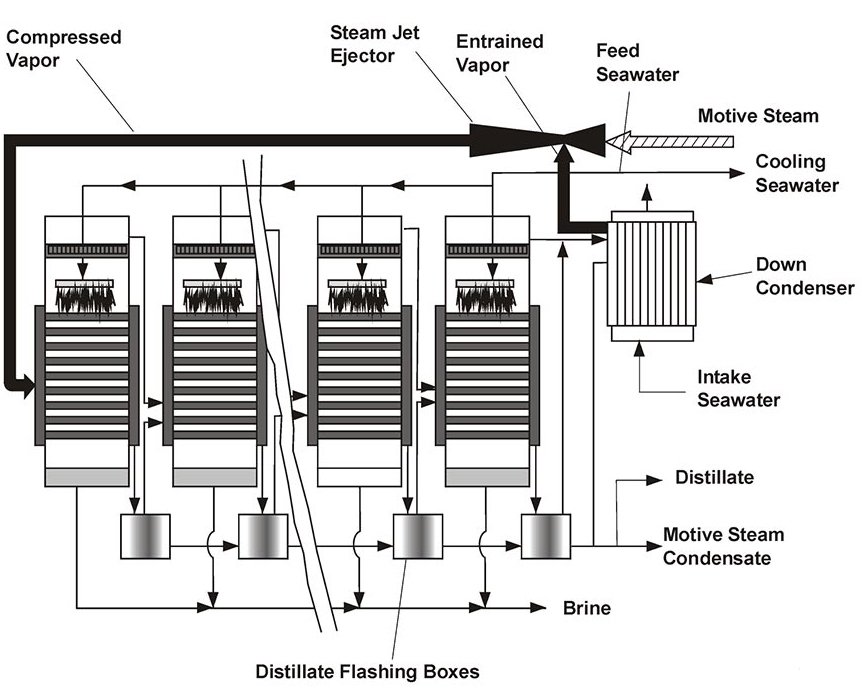 Compressed Vapor

Steam Jet Ejector

Entrained Vapor

Feed Seawater

Motive Steam

Cooling Seawater

Down Condenser

Intake Seawater

Distillate

Motive Steam Condensate

Brine

Distillate Flashing Boxes