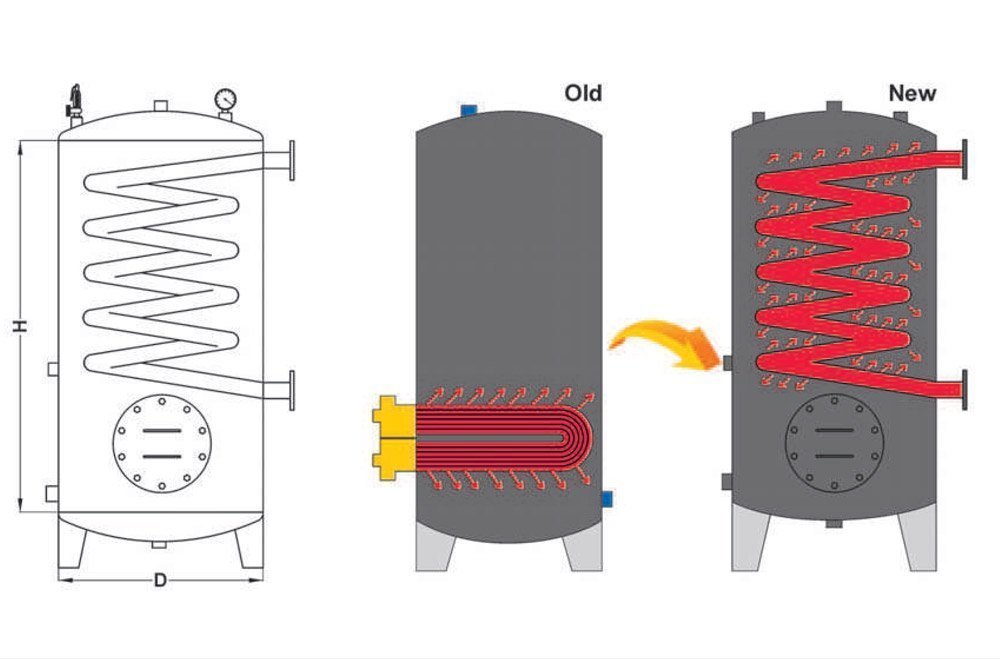 H

D

Old

New